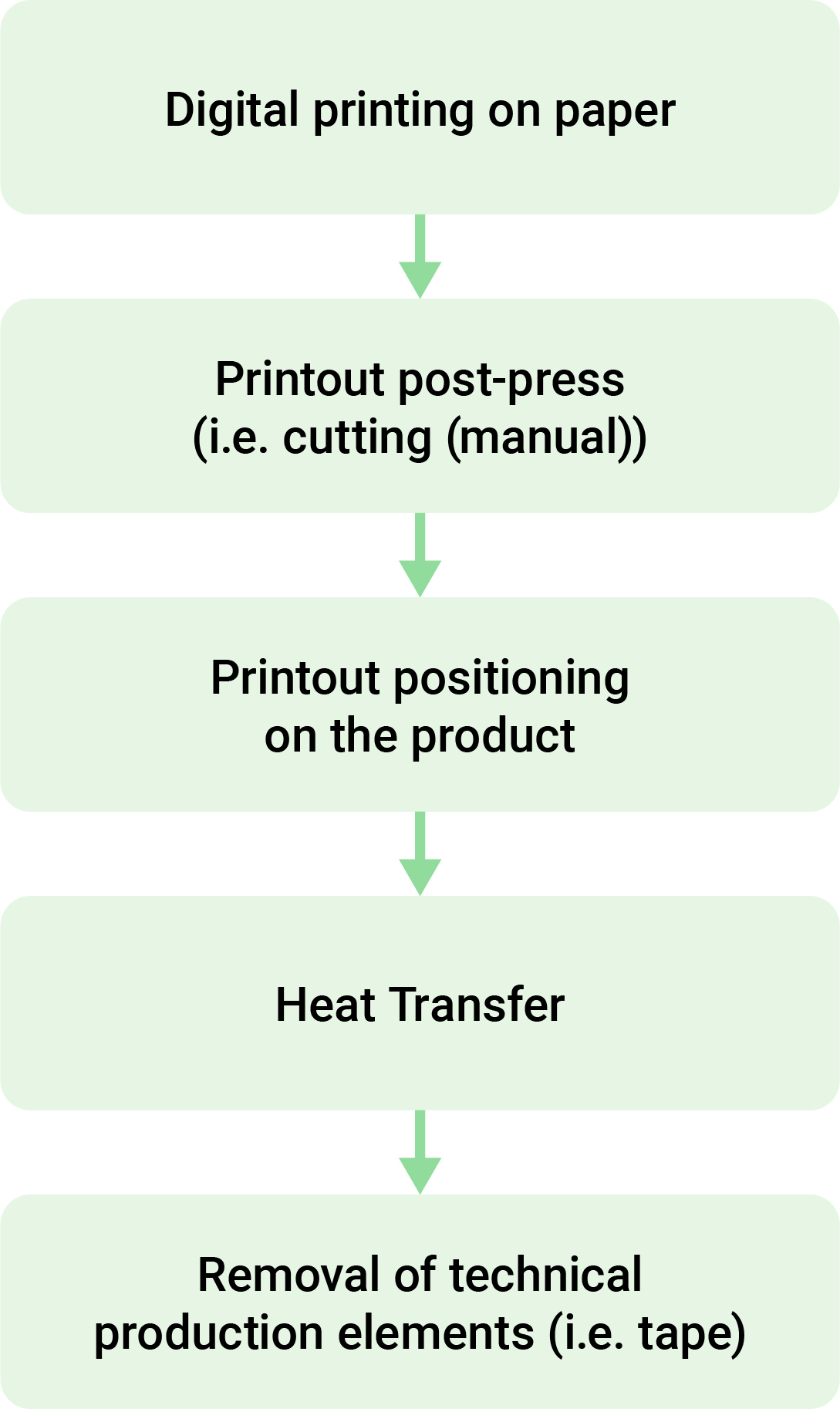 Digital printing on paper

Printout post-press
(i.e. cutting (manual))

Printout positioning
on the product

Heat Transfer

Removal of technical
production elements (i.e. tape)